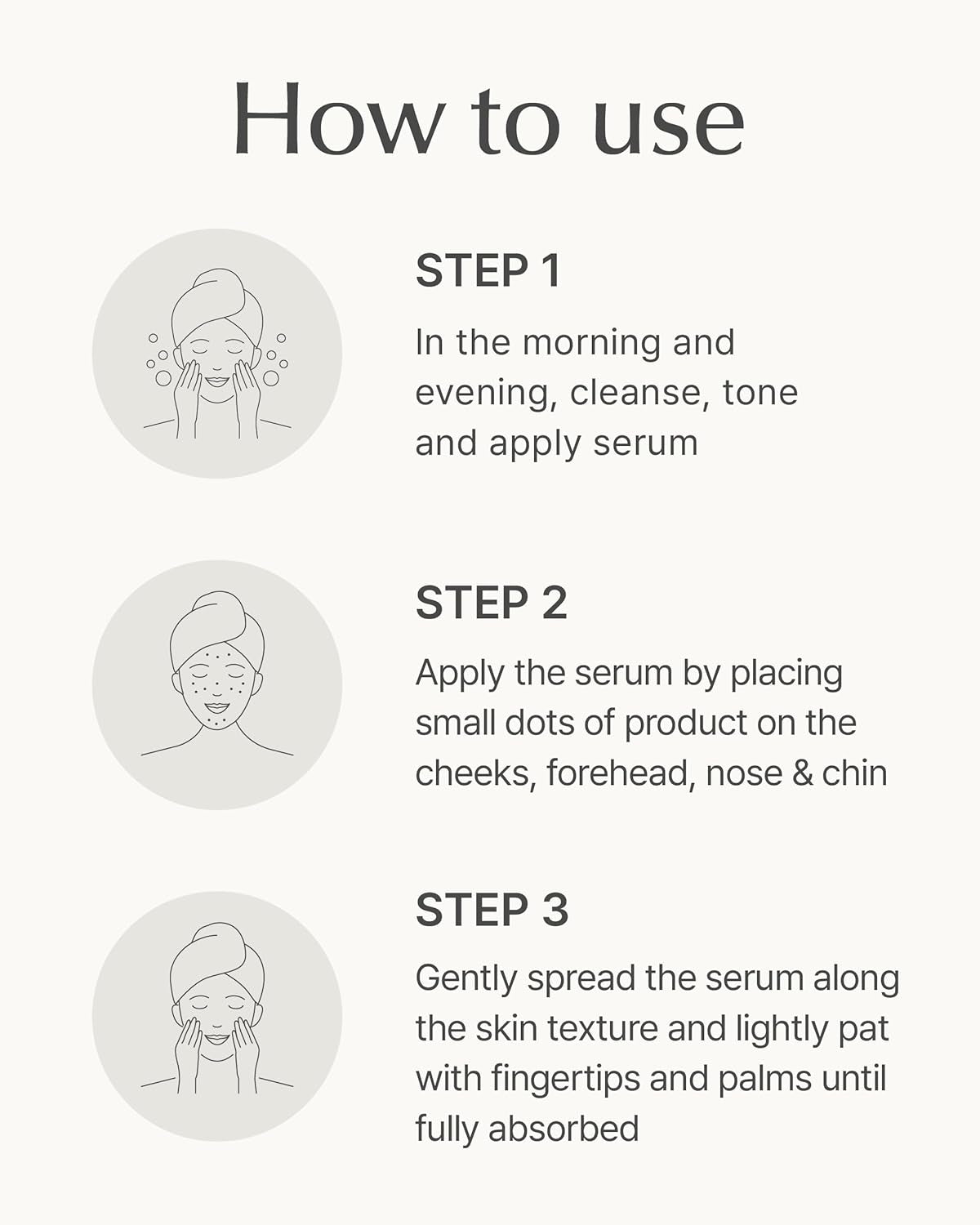 How to use

STEP 1

In the morning and evening, cleanse, tone and apply serum

STEP 2

Apply the serum by placing small dots of product on the cheeks, forehead, nose & chin

STEP 3

Gently spread the serum along the skin texture and lightly pat with fingertips and palms until fully absorbed